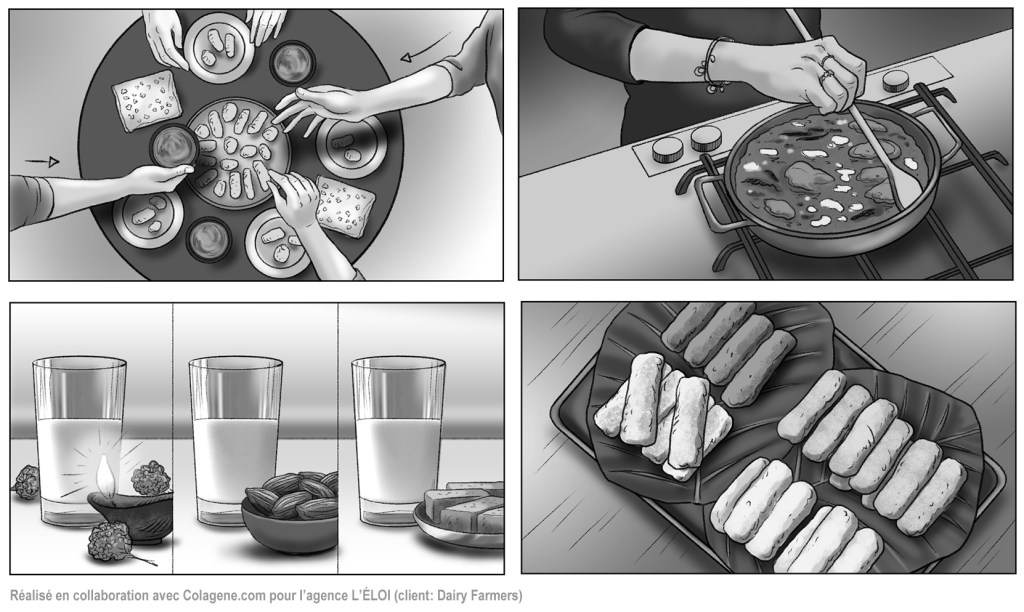 Réalisé en collaboration avec Colagene.com pour l'agence L'ÉLOI (client: Dairy Farmers)