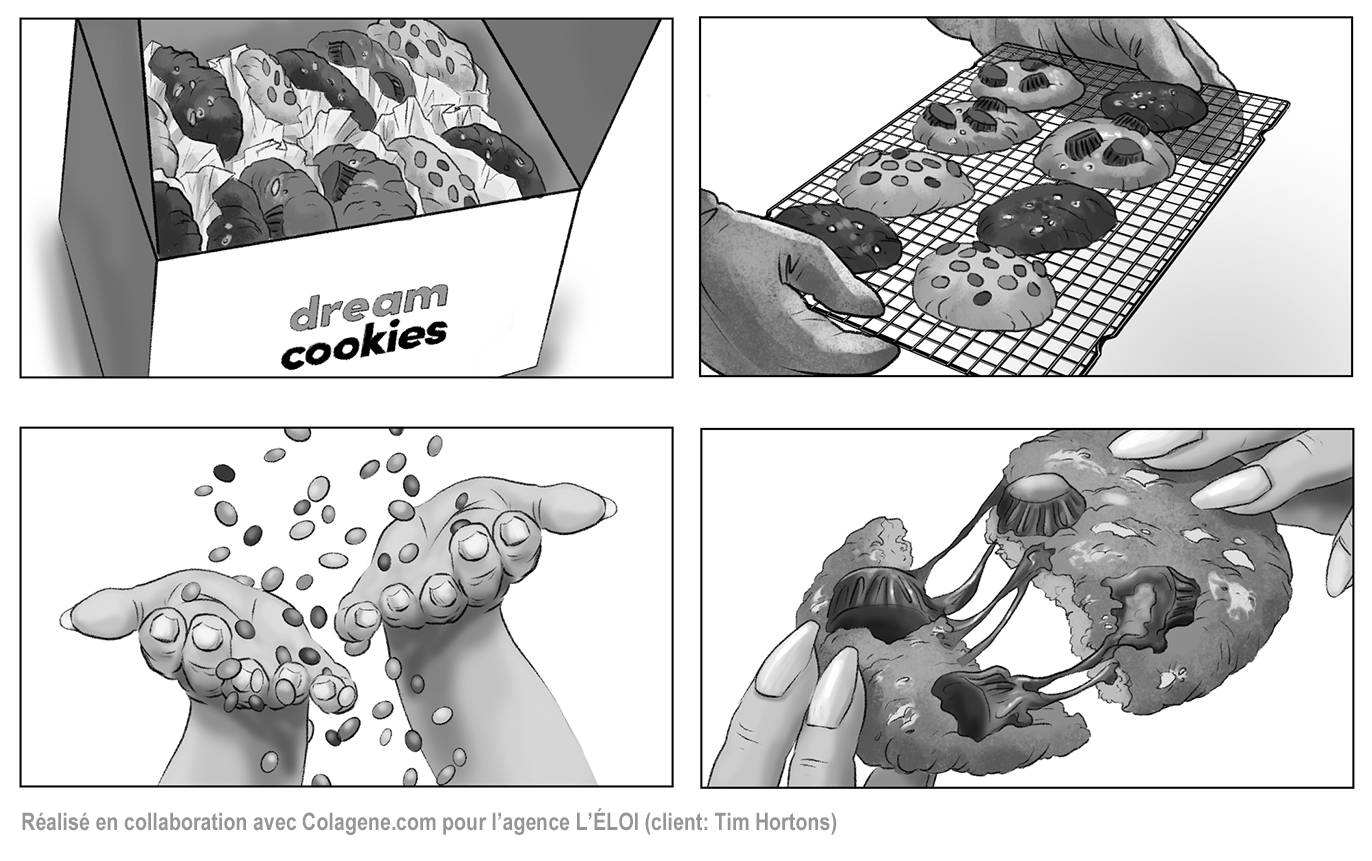 dream
cookies

Réalisé en collaboration avec Colagene.com pour l'agence L'ÉLOI (client: Tim Hortons)