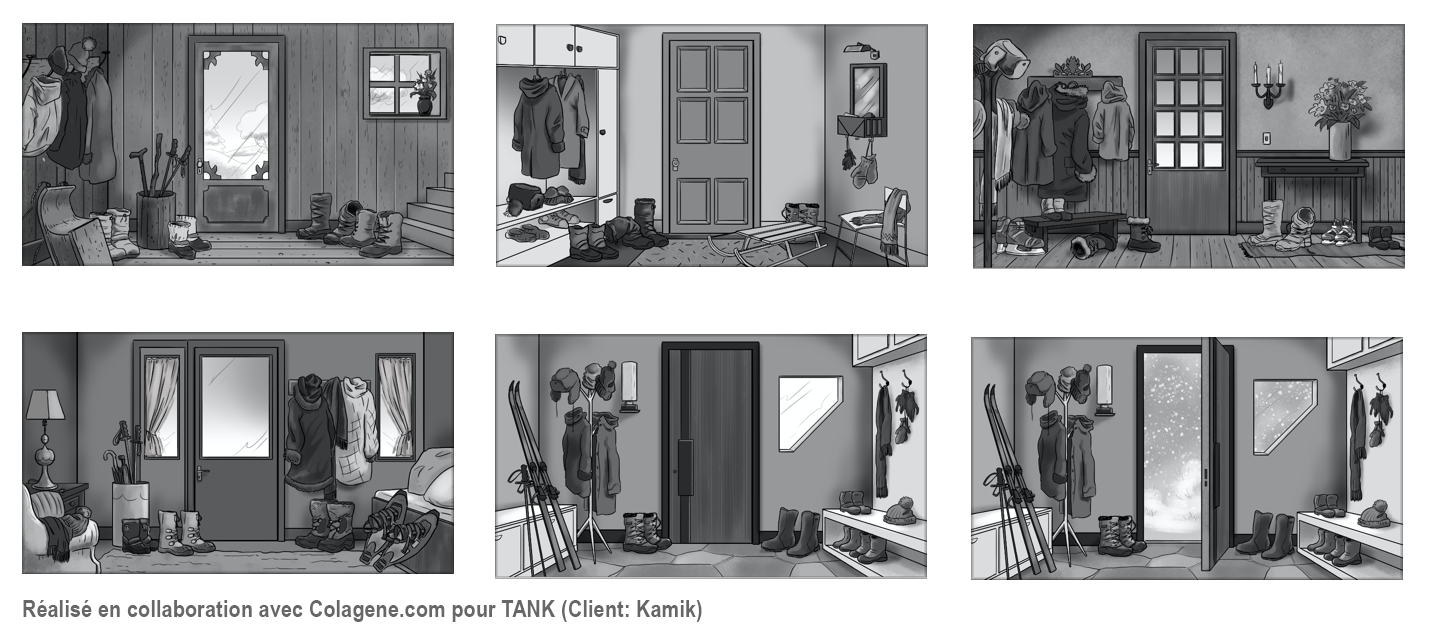 Réalisé en collaboration avec Colagene.com pour TANK (Client: Kamik)