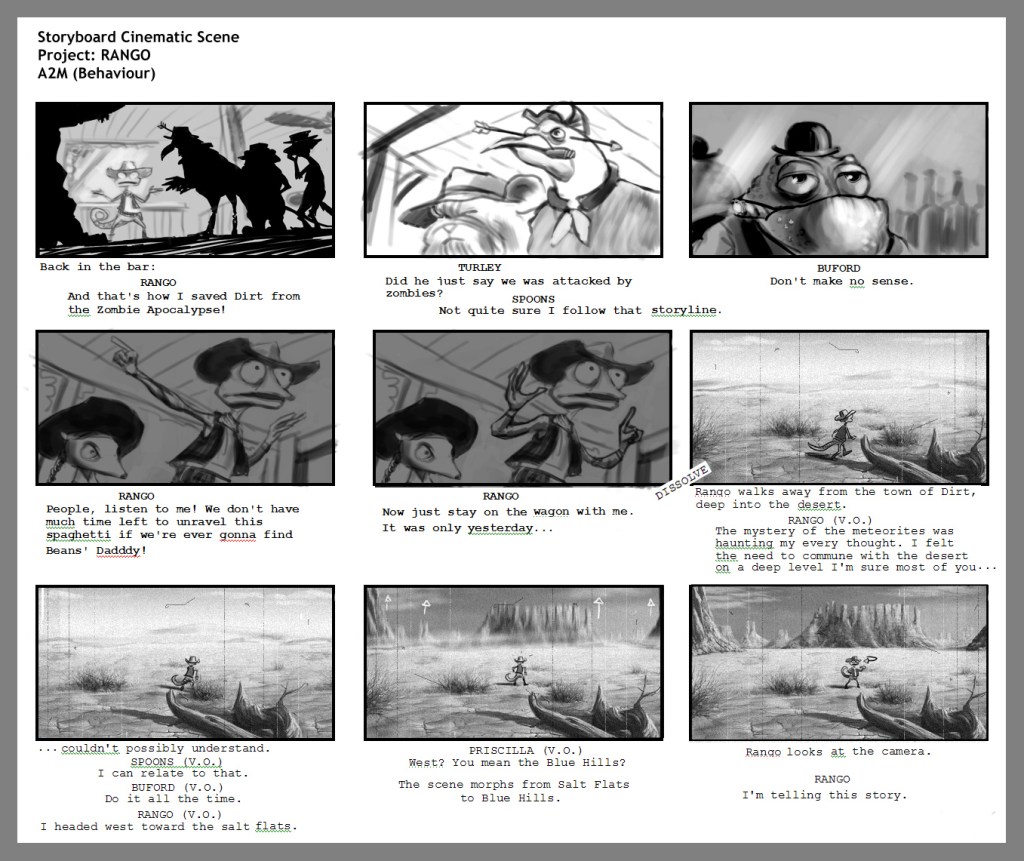 Storyboard Cinematic Scene
Project: RANGO
A2M (Behaviour)

Back in the bar:
RANGO
And that's how I saved Dirt from the Zombie Apocalypse!

TURLEY
Did he just say we was attacked by zombies?
SPOONS
Not quite sure I follow that storyline.

BUFORD
Don't make no sense.

RANGO
People, listen to me! We don't have much time left to unravel this spaghetti if we're ever gonna find Beans' Dadddy!

RANGO
Now just stay on the wagon with me. It was only yesterday...

DISSOLVE

Rango walks away from the town of Dirt, deep into the desert.
RANGO (V.O.)
The mystery of the meteorites was haunting my every thought. I felt the need to commune with the desert on a deep level I'm sure most of you...

...couldn't possibly understand.
SPOONS (V.O.)
I can relate to that.
BUFORD (V.O.)
Do it all the time.
RANGO (V.O.)
I headed west toward the salt flats.

PRISCILLA (V.O.)
West? You mean the Blue Hills?

The scene morphs from Salt Flats to Blue Hills.

Rango looks at the camera.

RANGO
I'm telling this story.