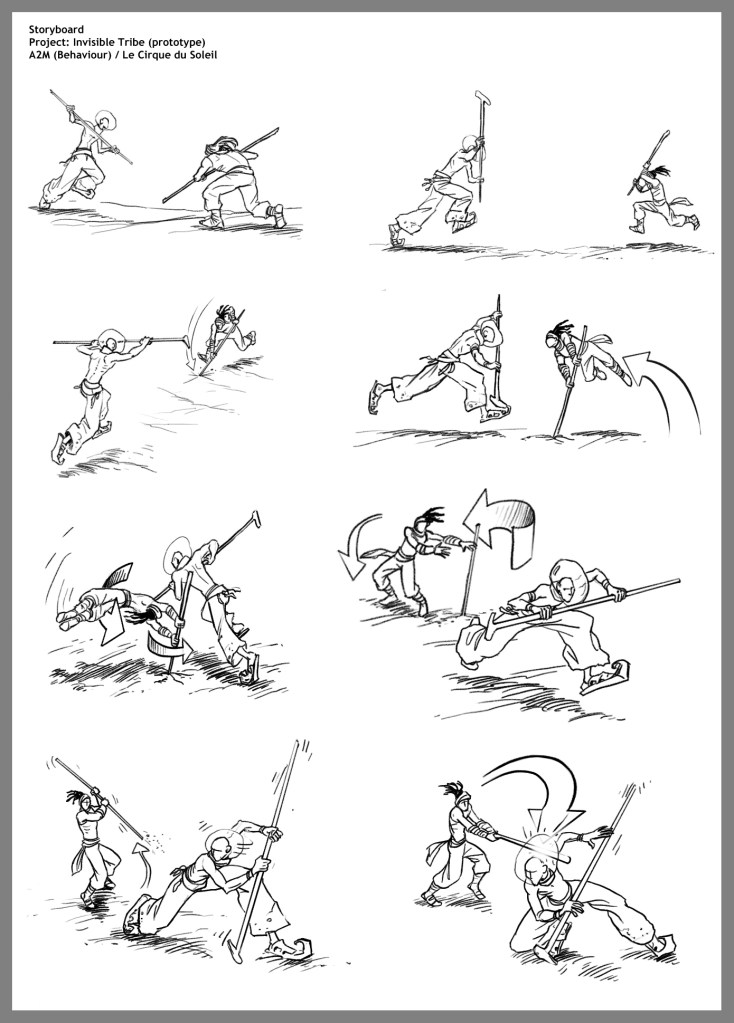 Storyboard
Project: Invisible Tribe (prototype)
A2M (Behaviour) / Le Cirque du Soleil